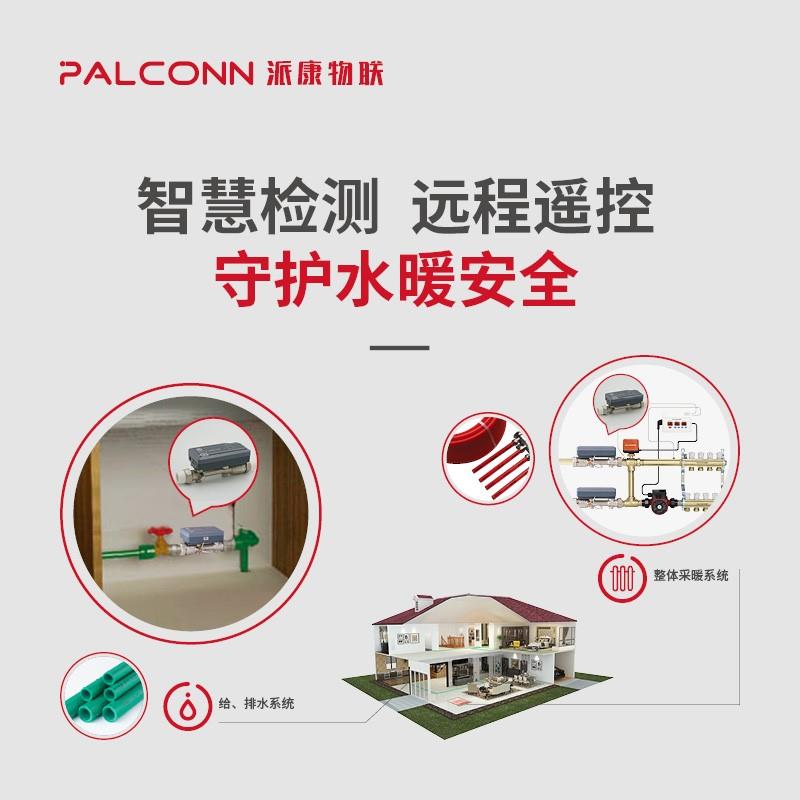 PALCONN 派康物联

智慧检测 远程遥控
守护水暖安全

整体采暖系统

给、排水系统